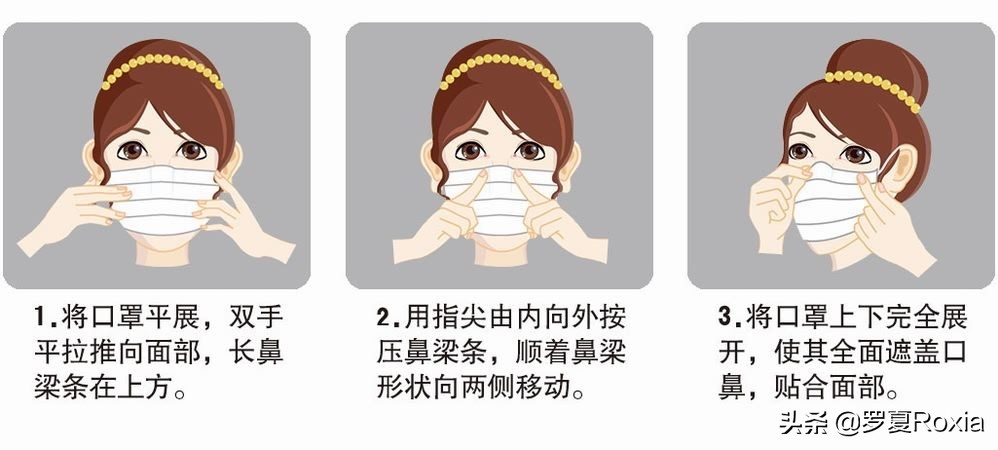 1.将口罩平展，双手平拉推向面部，长鼻梁条在上方。

2.用指尖由内向外按压鼻梁条，顺着鼻梁形状向两侧移动。

3.将口罩上下完全展开，使其全面遮盖口鼻，贴合面部。

头条 @罗夏Roxia