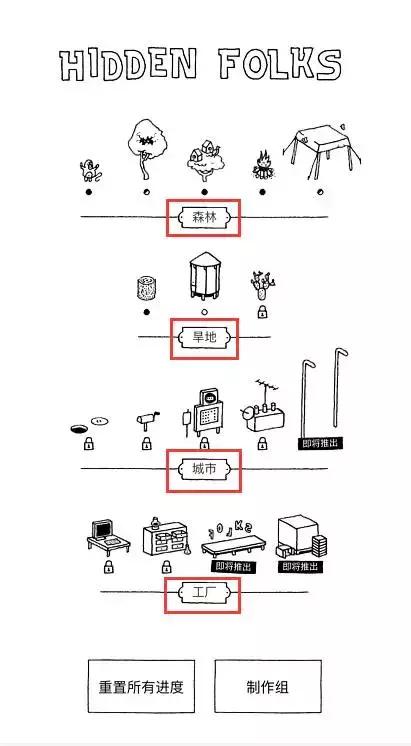 HIDDEN FOLKS

森林

旱地

即将推出

城市

即将推出

即将推出

工厂

重置所有进度

制作组