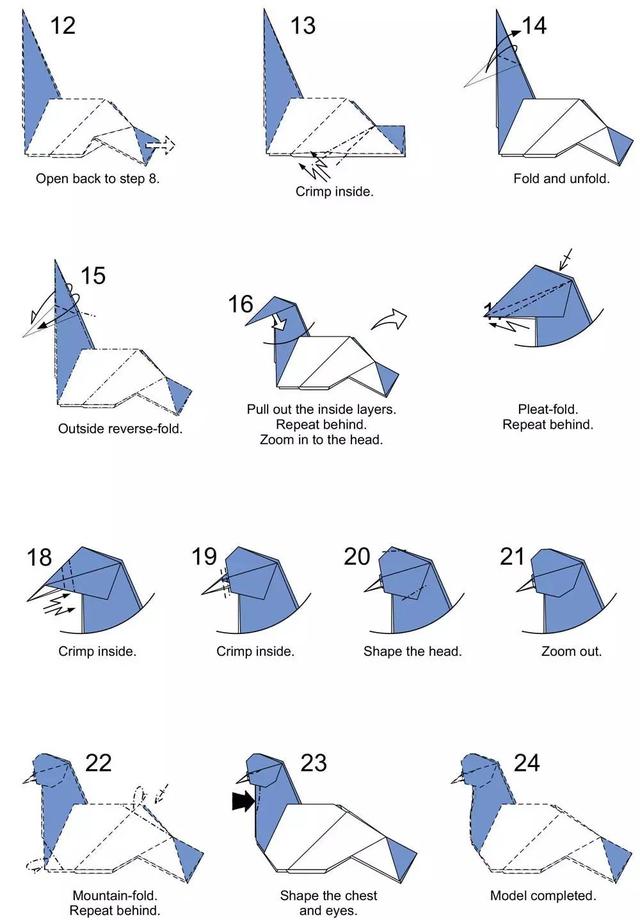 12

Open back to step 8.

13

Crimp inside.

14

Fold and unfold.

15

Outside reverse-fold.

16

Pull out the inside layers.
Repeat behind.
Zoom in to the head.

Pleat-fold.
Repeat behind.

18

Crimp inside.

19

Crimp inside.

20

Shape the head.

21

Zoom out.

22

Mountain-fold.
Repeat behind.

23

Shape the chest
and eyes.

24

Model completed.