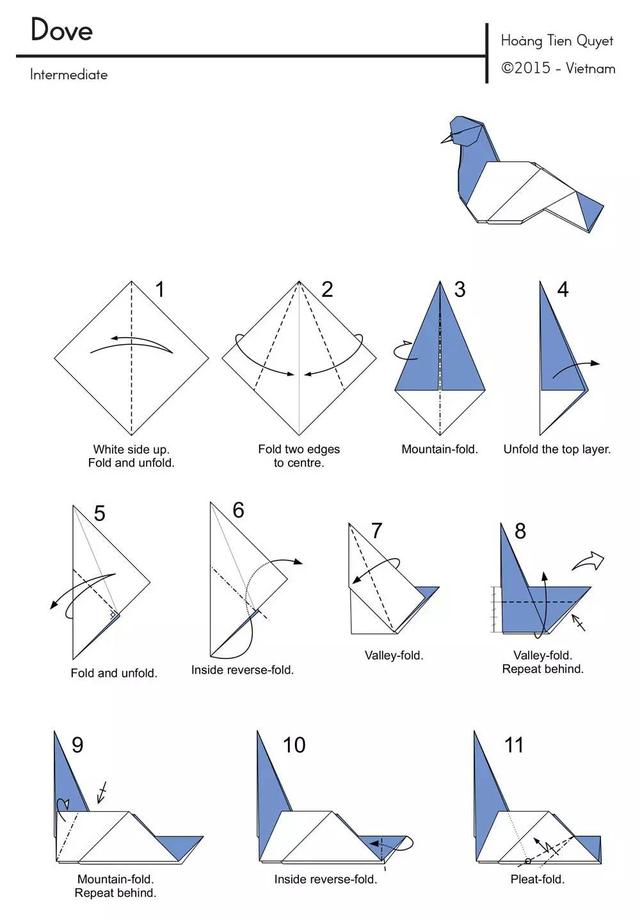 Dove

Intermediate

Hoàng Tien Quyet
©2015 - Vietnam

1
White side up.
Fold and unfold.

2
Fold two edges to centre.

3
Mountain-fold.

4
Unfold the top layer.

5
Fold and unfold.

6
Inside reverse-fold.

7
Valley-fold.

8
Valley-fold.
Repeat behind.

9
Mountain-fold.
Repeat behind.

10
Inside reverse-fold.

11
Pleat-fold.