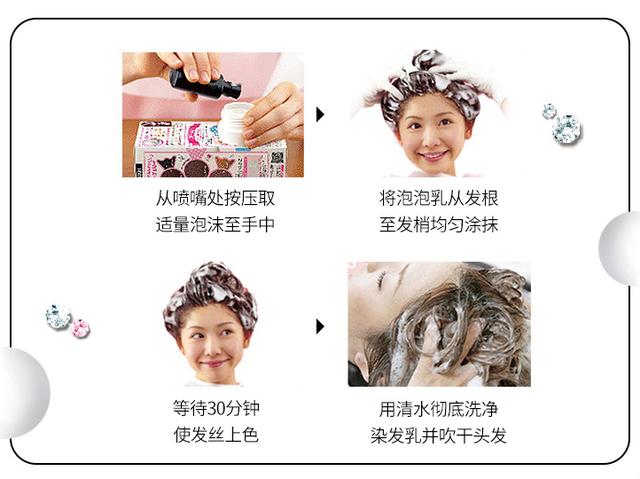 从喷嘴处按压取
适量泡沫至手中

将泡泡乳从发根
至发梢均匀涂抹

等待30分钟
使发丝上色

用清水彻底洗净
染发乳并吹干头发