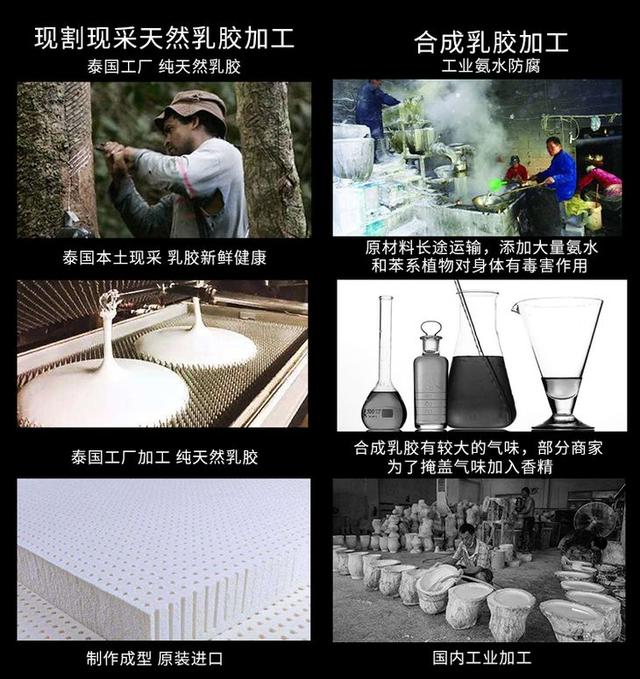 现割现采天然乳胶加工
泰国工厂 纯天然乳胶

泰国本土现采 乳胶新鲜健康

泰国工厂加工 纯天然乳胶

制作成型 原装进口

合成乳胶加工
工业氨水防腐

原材料长途运输，添加大量氨水和苯系植物对身体有毒害作用

合成乳胶有较大的气味，部分商家为了掩盖气味加入香精

国内工业加工