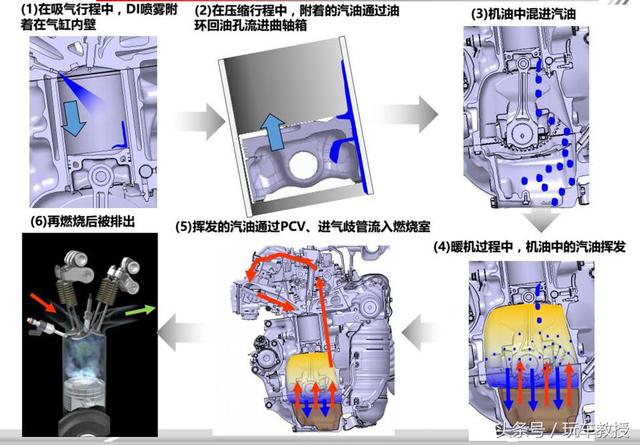 (1)在吸气行程中，DI喷雾附着在气缸内壁

(2)在压缩行程中，附着的汽油通过油环回油孔流进曲轴箱

(3)机油中混进汽油

(4)暖机过程中，机油中的汽油挥发

(5)挥发的汽油通过PCV、进气歧管流入燃烧室

(6)再燃烧后被排出

头条号 / 玩车教授