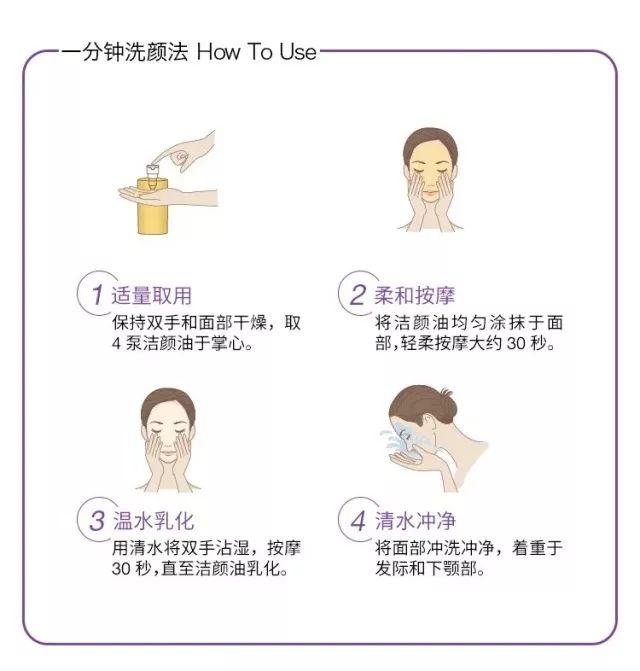 一分钟洗颜法 How To Use

1 适量取用
保持双手和面部干燥，取 4 泵洁颜油于掌心。

2 柔和按摩
将洁颜油均匀涂抹于面部，轻柔按摩大约 30 秒。

3 温水乳化
用清水将双手沾湿，按摩 30 秒，直至洁颜油乳化。

4 清水冲净
将面部冲洗冲净，着重于发际和下颚部。