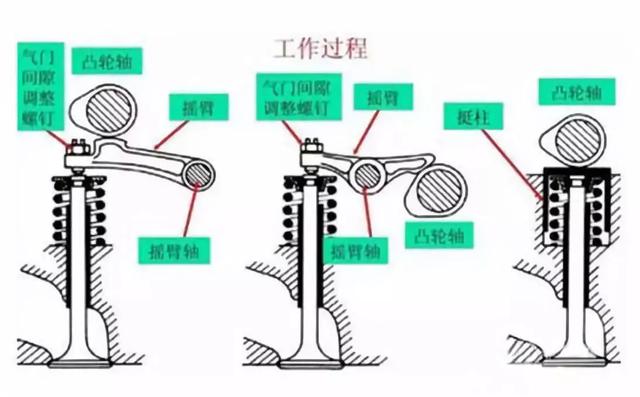 工作过程

气门间隙调整螺钉

凸轮轴

摇臂

摇臂轴

气门间隙调整螺钉

摇臂

摇臂轴

凸轮轴

挺柱

凸轮轴