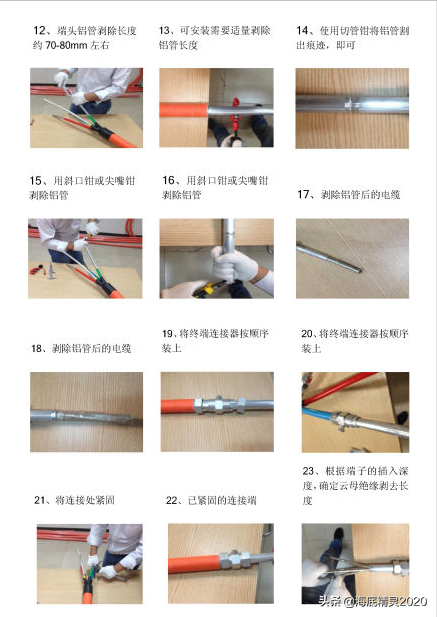 12、端头铝管剥除长度约 70-80mm 左右

13、可安装需要适量剥除铝管长度

14、使用切管钳将铝管割出痕迹，即可

15、用斜口钳或尖嘴钳剥除铝管

16、用斜口钳或尖嘴钳剥除铝管

17、剥除铝管后的电缆

18、剥除铝管后的电缆

19、将终端连接器按顺序装上

20、将终端连接器按顺序装上

21、将连接处紧固

22、已紧固的连接端

23、根据端子的插入深度，确定云母绝缘剥去长度

头条 @海底精灵2020