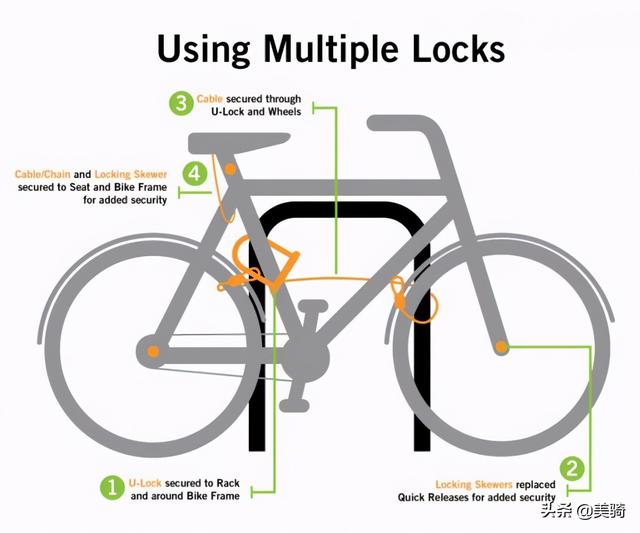 Using Multiple Locks

3 Cable secured through U-Lock and Wheels

4 Cable/Chain and Locking Skewer secured to Seat and Bike Frame for added security

1 U-Lock secured to Rack and around Bike Frame

2 Locking Skewers replaced Quick Releases for added security

头条 @美骑