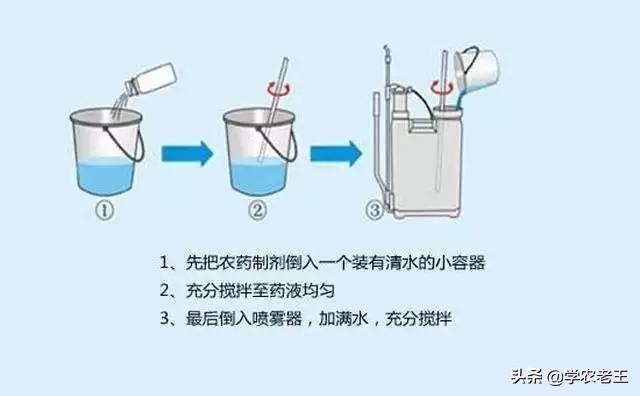 ①

②

③

1、先把农药制剂倒入一个装有清水的小容器

2、充分搅拌至药液均匀

3、最后倒入喷雾器，加满水，充分搅拌

头条 @学农老王