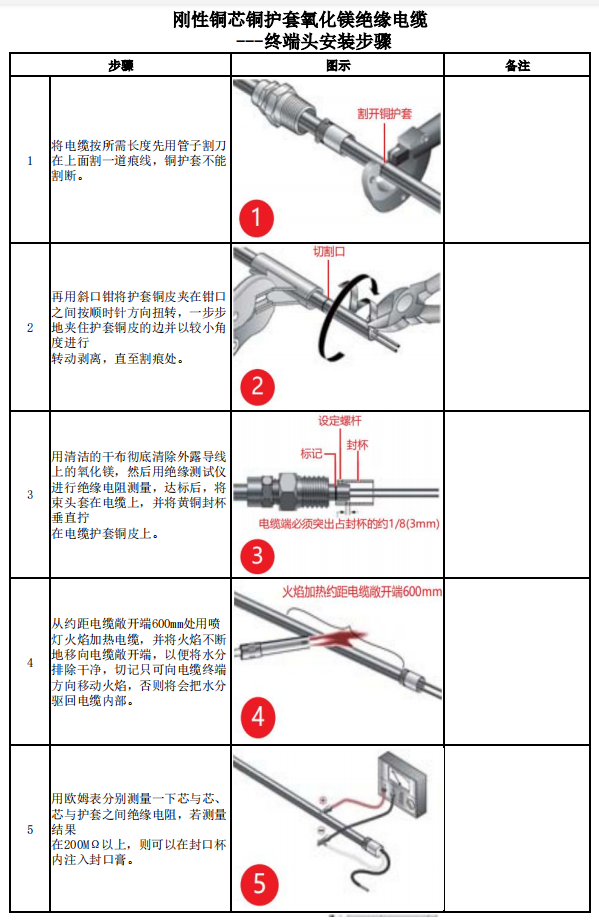 刚性铜芯铜护套氧化镁绝缘电缆
---终端头安装步骤

| 步骤 | | 图示 | 备注 |
|---|---|---|---|
| 1 | 将电缆按所需长度先用管子割刀在上面割一道痕线，铜护套不能割断。 | 割开铜护套 1 | |
| 2 | 再用斜口钳将护套铜皮夹在钳口之间按顺时针方向扭转，一步步地夹住护套铜皮的边并以较小角度进行转动剥离，直至割痕处。 | 切割口 2 | |
| 3 | 用清洁的干布彻底清除外露导线上的氧化镁，然后用绝缘测试仪进行绝缘电阻测量，达标后，将束头套在电缆上，并将黄铜封杯垂直拧在电缆护套铜皮上。 | 设定螺杆 标记 封杯 电缆端必须突出占封杯的约1/8(3mm) 3 | |
| 4 | 从约距电缆敞开端600mm处用喷灯火焰加热电缆，并将火焰不断地移向电缆敞开端，以便将水分排除干净，切记只可向电缆终端方向移动火焰，否则将会把水分驱回电缆内部。 | 火焰加热约距电缆敞开端600mm 4 | |
| 5 | 用欧姆表分别测量一下芯与芯、芯与护套之间绝缘电阻，若测量结果在200MΩ以上，则可以在封口杯内注入封口膏。 | 5 | |