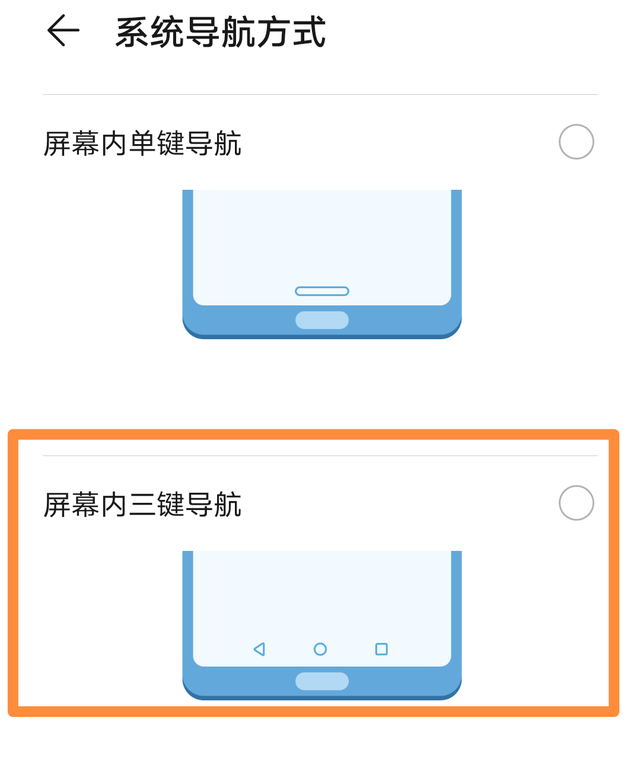 系统导航方式

屏幕内单键导航

屏幕内三键导航