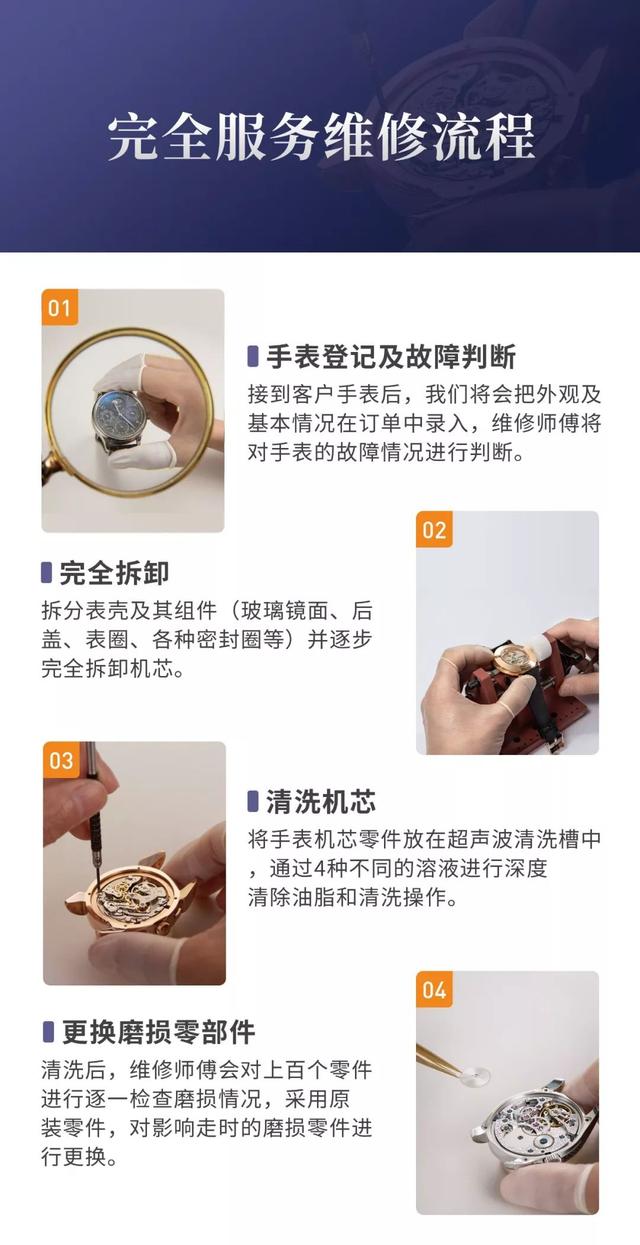 完全服务维修流程

01

手表登记及故障判断

接到客户手表后，我们将会把外观及基本情况在订单中录入，维修师傅将对手表的故障情况进行判断。

02

完全拆卸

拆分表壳及其组件（玻璃镜面、后盖、表圈、各种密封圈等）并逐步完全拆卸机芯。

03

清洗机芯

将手表机芯零件放在超声波清洗槽中，通过4种不同的溶液进行深度清除油脂和清洗操作。

04

更换磨损零部件

清洗后，维修师傅会对上百个零件进行逐一检查磨损情况，采用原装零件，对影响走时的磨损零件进行更换。