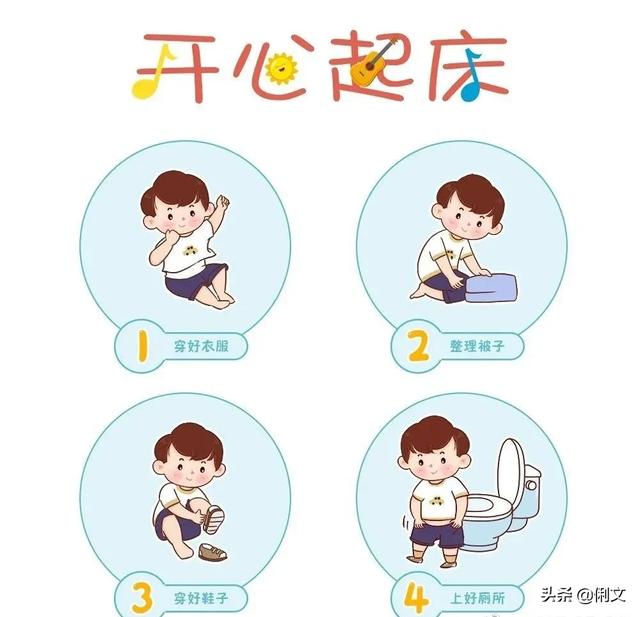 开心起床

1 穿好衣服

2 整理被子

3 穿好鞋子

4 上好厕所

头条 @俐文