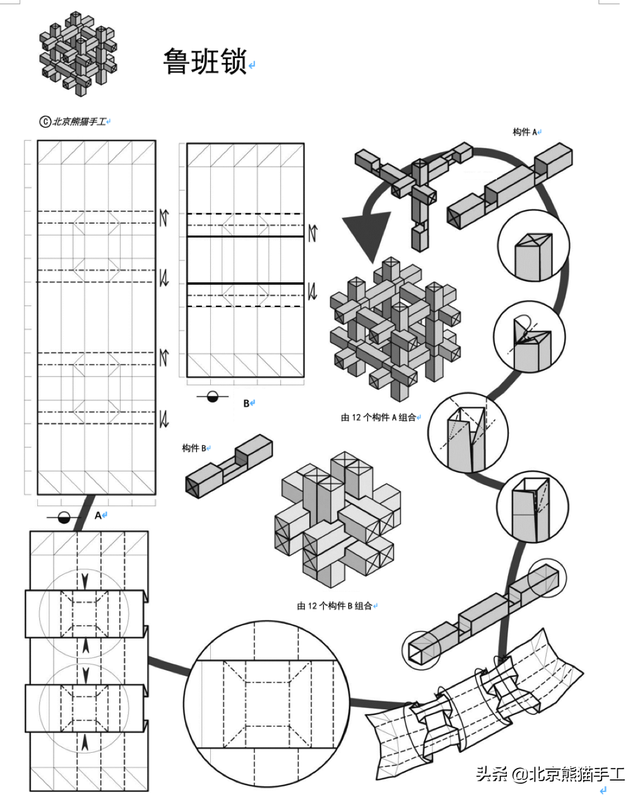 鲁班锁

© 北京熊猫手工

构件 A

B

由 12 个构件 A 组合

构件 B

A

由 12 个构件 B 组合

头条 @北京熊猫手工