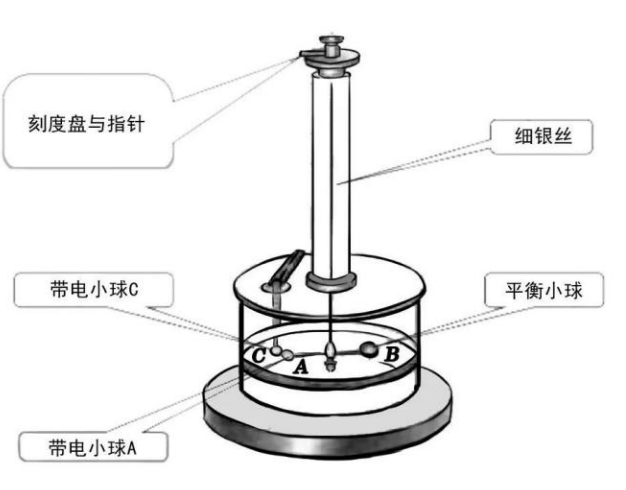 刻度盘与指针

细银丝

带电小球C

平衡小球

C

A

B

带电小球A