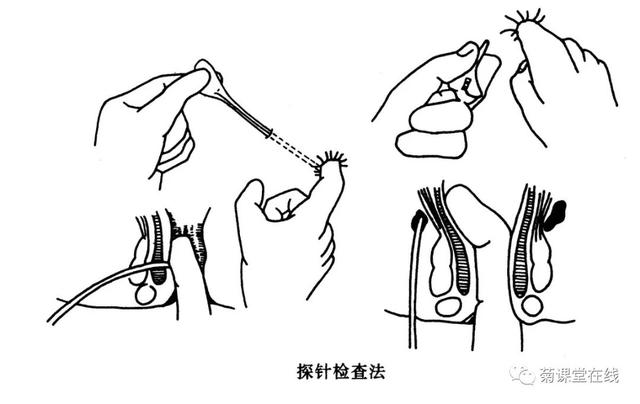 探针检查法

菊课堂在线