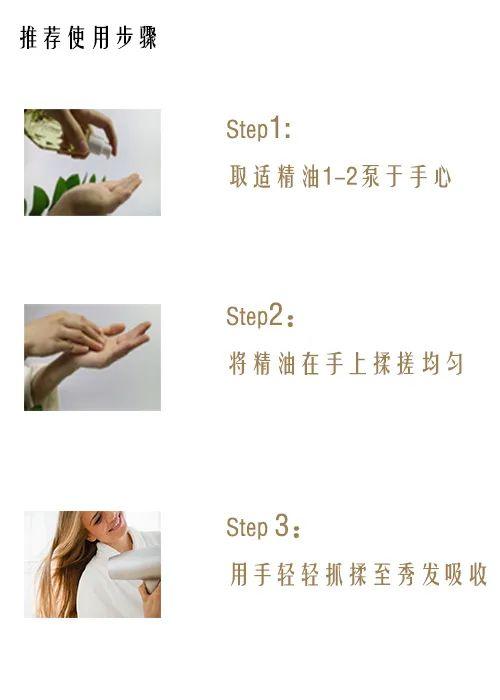 推荐使用步骤

Step1:

取适精油1-2泵于手心

Step2：

将精油在手上揉搓均匀

Step 3：

用手轻轻抓揉至秀发吸收