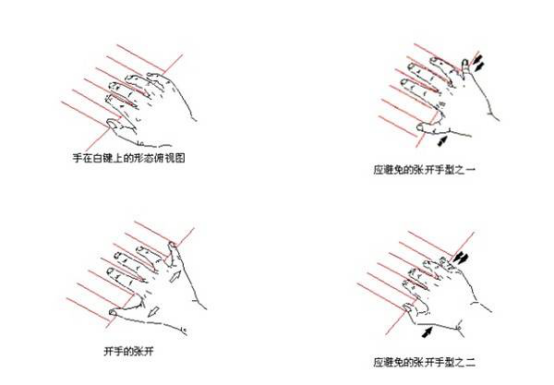 手在白键上的形态俯视图

应避免的张开手型之一

开手的张开

应避免的张开手型之二