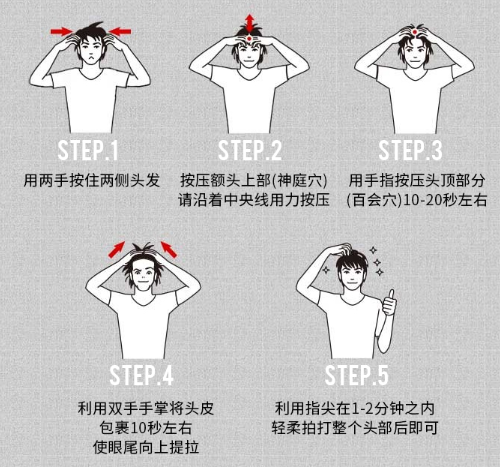 STEP.1
用两手按住两侧头发

STEP.2
按压额头上部(神庭穴)
请沿着中央线用力按压

STEP.3
用手指按压头顶部分
(百会穴)10-20秒左右

STEP.4
利用双手手掌将头皮
包裹10秒左右
使眼尾向上提拉

STEP.5
利用指尖在1-2分钟之内
轻柔拍打整个头部后即可