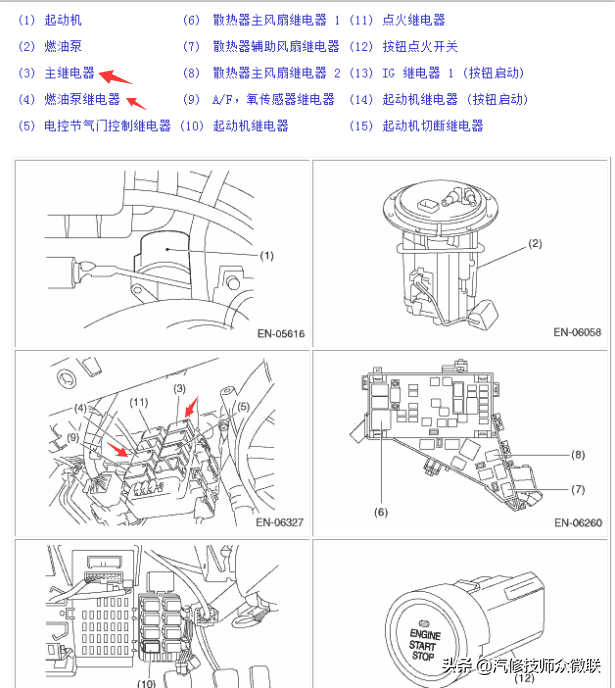 (1) 起动机
(2) 燃油泵
(3) 主继电器
(4) 燃油泵继电器
(5) 电控节气门控制继电器

(6) 散热器主风扇继电器 1
(7) 散热器辅助风扇继电器
(8) 散热器主风扇继电器 2
(9) A/F，氧传感器继电器
(10) 起动机继电器

(11) 点火继电器
(12) 按钮点火开关
(13) IG 继电器 1 (按钮启动)
(14) 起动机继电器 (按钮启动)
(15) 起动机切断继电器

(1)
EN-05616

(2)
EN-06058

(4)
(11)
(3)
(5)
(9)
EN-06327

(8)
(7)
(6)
EN-06260

(10)

ENGINE
START
STOP
(12)

头条 @汽修技师众微联