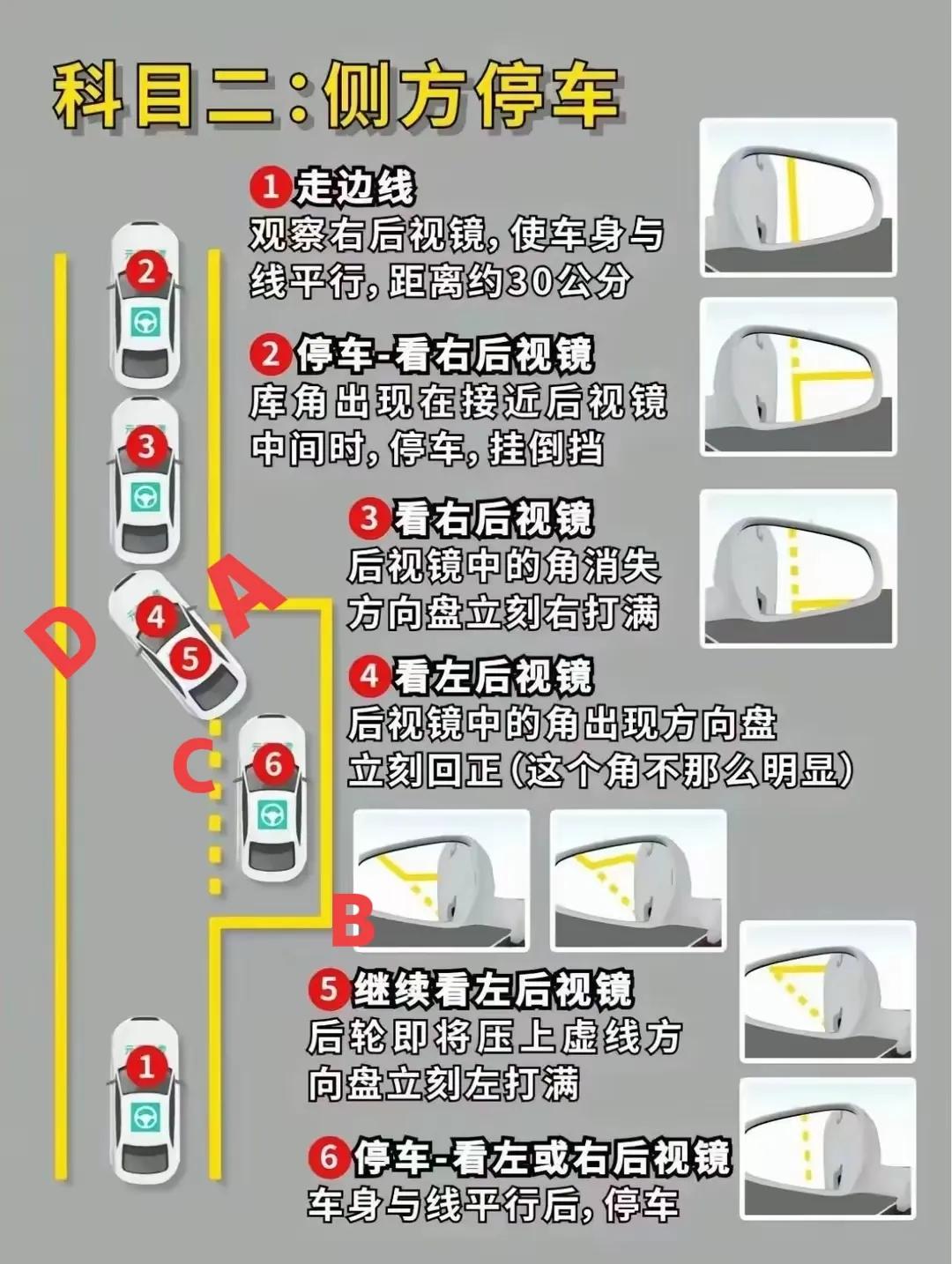 科目二:侧方停车

1 走边线
观察右后视镜,使车身与线平行,距离约30公分

2 停车-看右后视镜
库角出现在接近后视镜中间时,停车,挂倒挡

3 看右后视镜
后视镜中的角消失
方向盘立刻右打满

4 看左后视镜
后视镜中的角出现方向盘立刻回正(这个角不那么明显)

5 继续看左后视镜
后轮即将压上虚线方向盘立刻左打满

6 停车-看左或右后视镜
车身与线平行后,停车

2
3
4
5
6
1
A
B
C
D