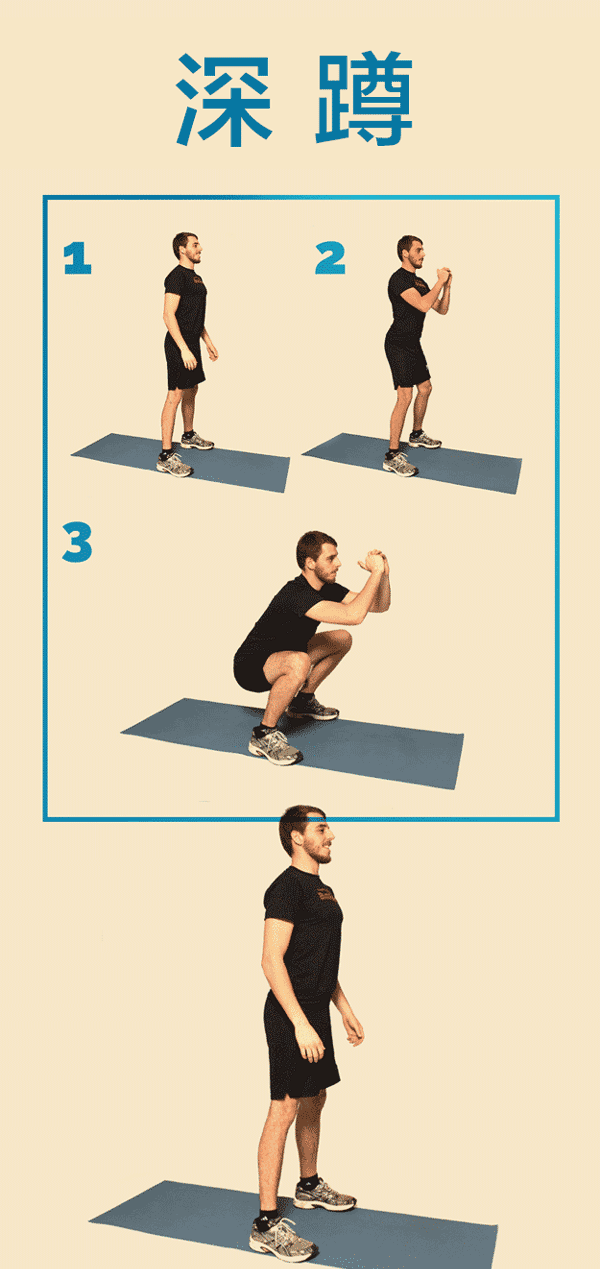 深蹲

1

2

3