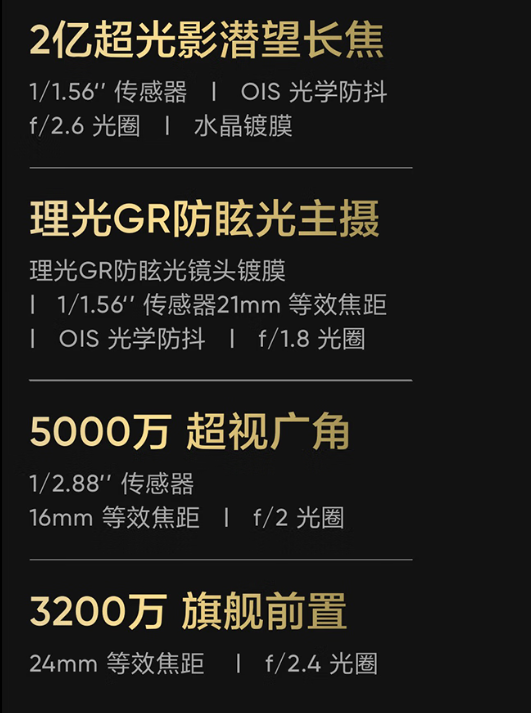 2亿超光影潜望长焦

1/1.56'' 传感器 | OIS 光学防抖
f/2.6 光圈 | 水晶镀膜

理光GR防眩光主摄

理光GR防眩光镜头镀膜
| 1/1.56'' 传感器21mm 等效焦距
| OIS 光学防抖 | f/1.8 光圈

5000万 超视广角

1/2.88'' 传感器
16mm 等效焦距 | f/2 光圈

3200万 旗舰前置

24mm 等效焦距 | f/2.4 光圈