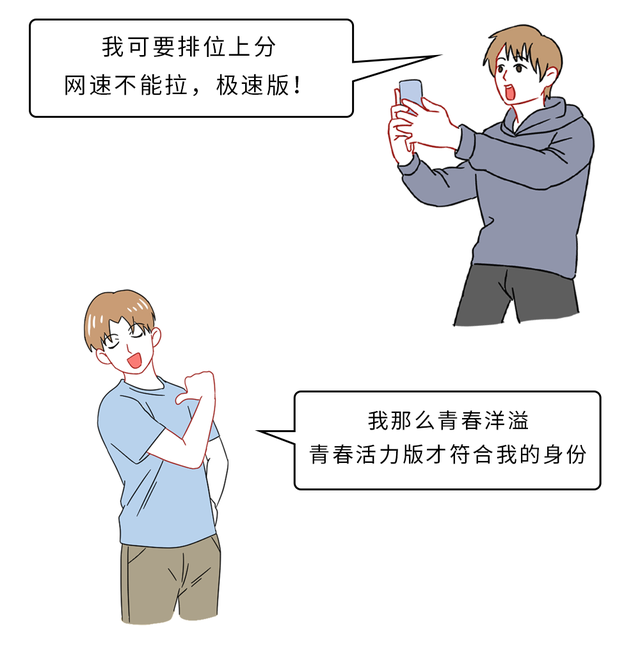 我可要排位上分
网速不能拉，极速版！

我那么青春洋溢
青春活力版才符合我的身份