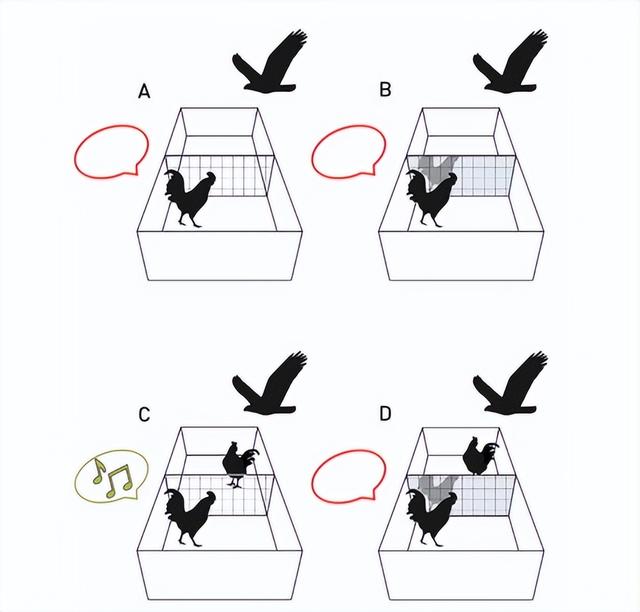 A

B

C

D