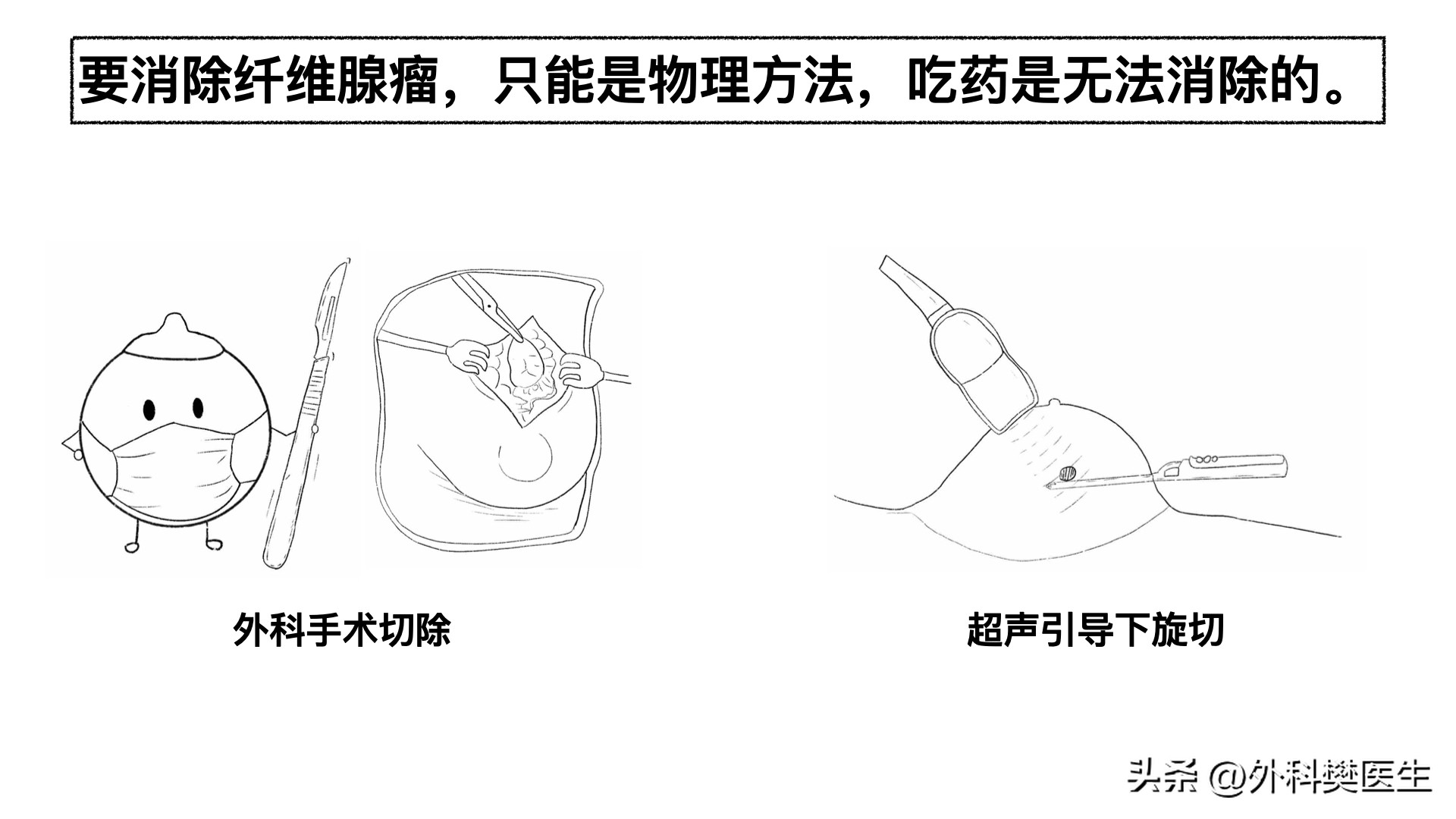 要消除纤维腺瘤，只能是物理方法，吃药是无法消除的。

外科手术切除

超声引导下旋切

头条 @外科樊医生