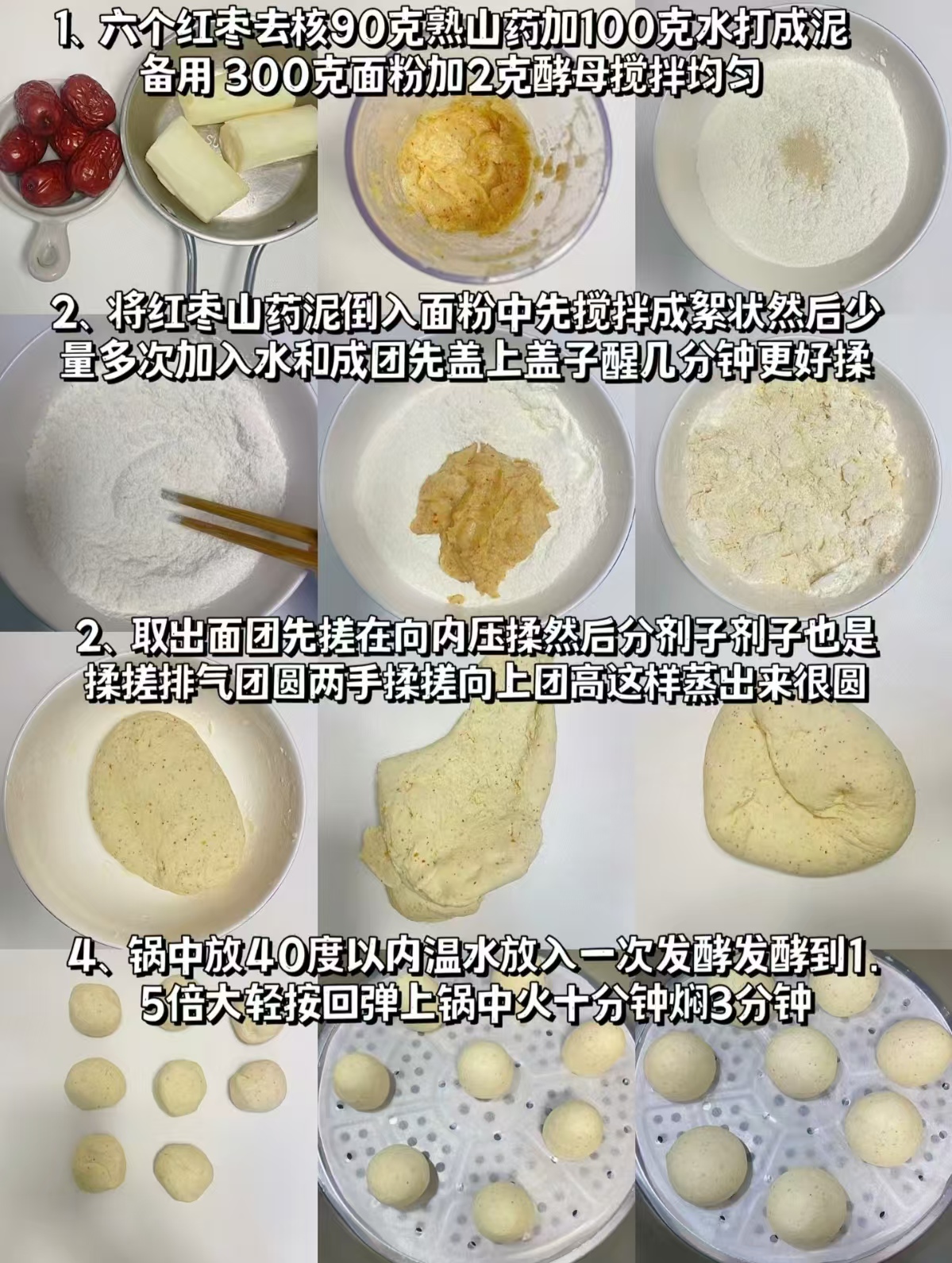 1、六个红枣去核90克熟山药加100克水打成泥备用 300克面粉加2克酵母搅拌均匀

2、将红枣山药泥倒入面粉中先搅拌成絮状然后少量多次加入水和成团先盖上盖子醒几分钟更好揉

2、取出面团先搓在向内压揉然后分剂子剂子也是揉搓排气团圆两手揉搓向上团高这样蒸出来很圆

4、锅中放40度以内温水放入一次发酵发酵到1.5倍大轻按回弹上锅中火十分钟焖3分钟