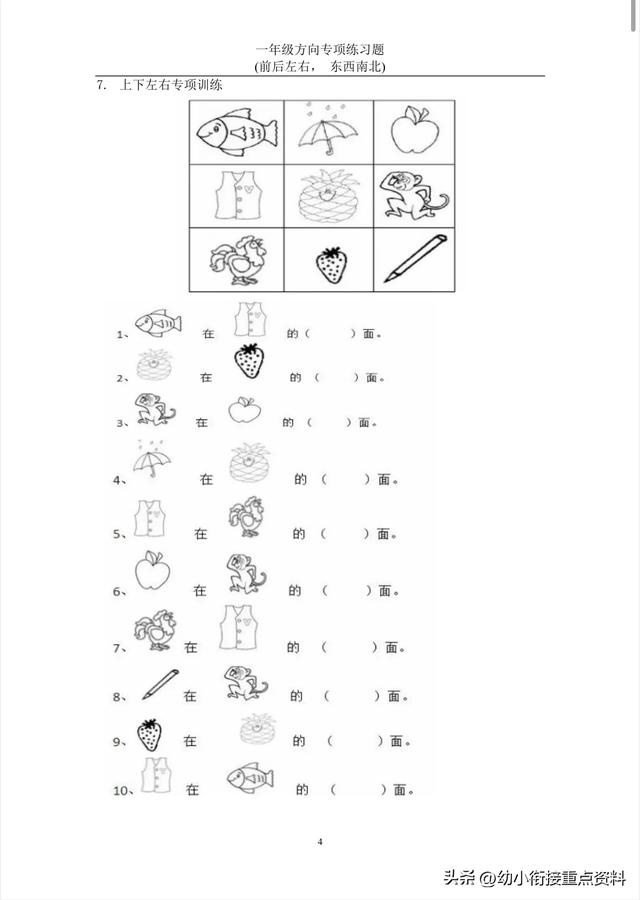 一年级方向专项练习题
(前后左右， 东西南北)

7. 上下左右专项训练

1、 在 的（ ）面。
2、 在 的（ ）面。
3、 在 的（ ）面。
4、 在 的（ ）面。
5、 在 的（ ）面。
6、 在 的（ ）面。
7、 在 的（ ）面。
8、 在 的（ ）面。
9、 在 的（ ）面。
10、 在 的（ ）面。

4

头条 @幼小衔接重点资料