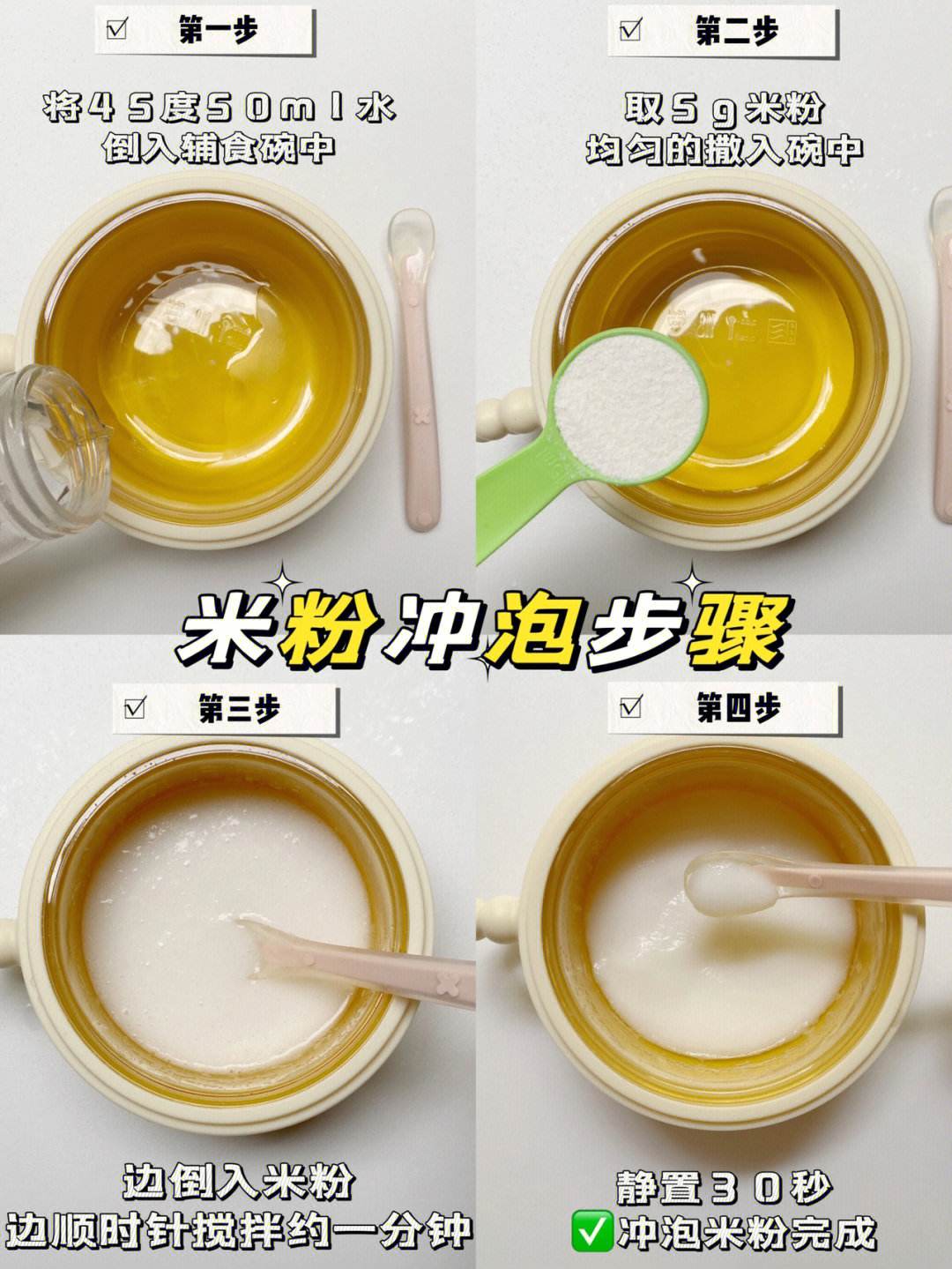 ☑ 第一步

将45度50ml水
倒入辅食碗中

☑ 第二步

取5g米粉
均匀的撒入碗中

米粉冲泡步骤

☑ 第三步

边倒入米粉
边顺时针搅拌约一分钟

☑ 第四步

静置30秒
✅冲泡米粉完成