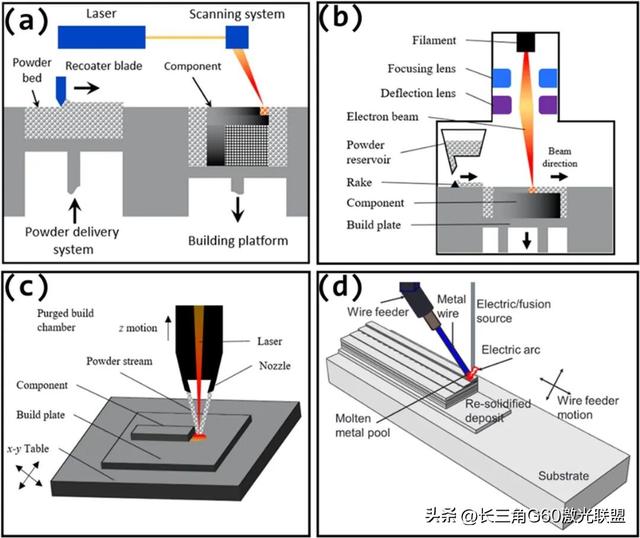 (a)
Laser
Scanning system
Powder bed
Recoater blade
Component
Powder delivery system
Building platform

(b)
Filament
Focusing lens
Deflection lens
Electron beam
Powder reservoir
Beam direction
Rake
Component
Build plate

(c)
Purged build chamber
$z$ motion
Laser
Powder stream
Nozzle
Component
Build plate
$x$-$y$ Table

(d)
Wire feeder
Metal wire
Electric/fusion source
Electric arc
Re-solidified deposit
Wire feeder motion
Molten metal pool
Substrate

头条 @长三角G60激光联盟