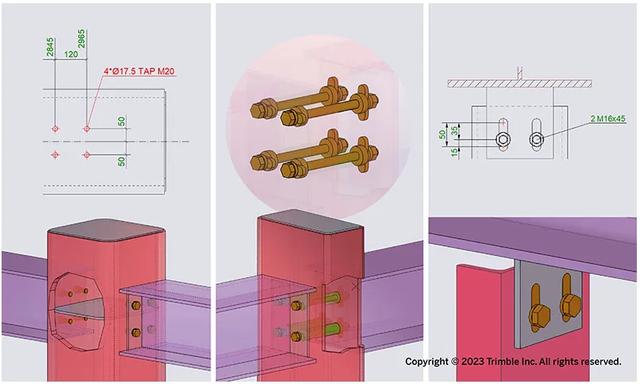 2845
2965
120
4*Ø17.5 TAP M20
50
50

50
35
15
2 M16x45

Copyright © 2023 Trimble Inc. All rights reserved.