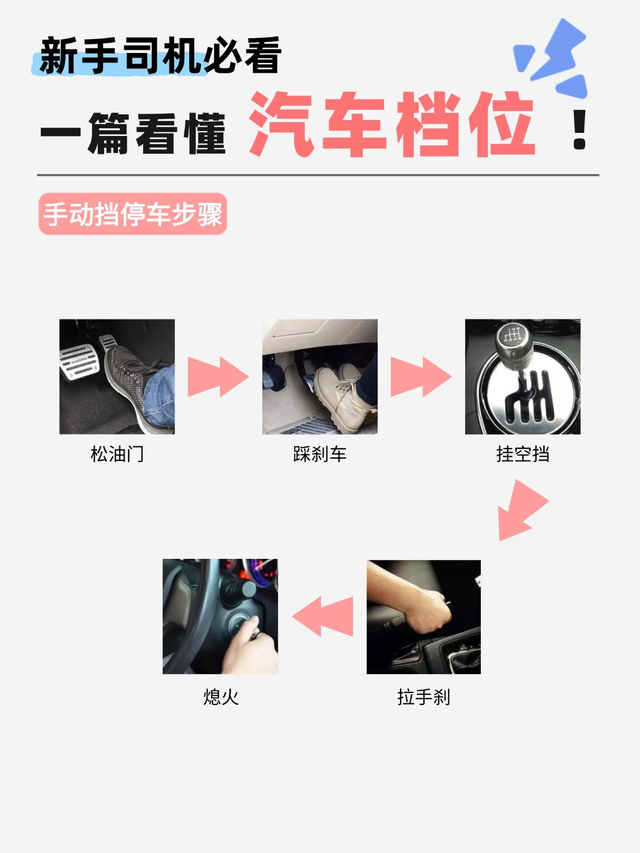 新手司机必看

一篇看懂 汽车档位！

手动挡停车步骤

松油门

踩刹车

挂空挡

拉手刹

熄火