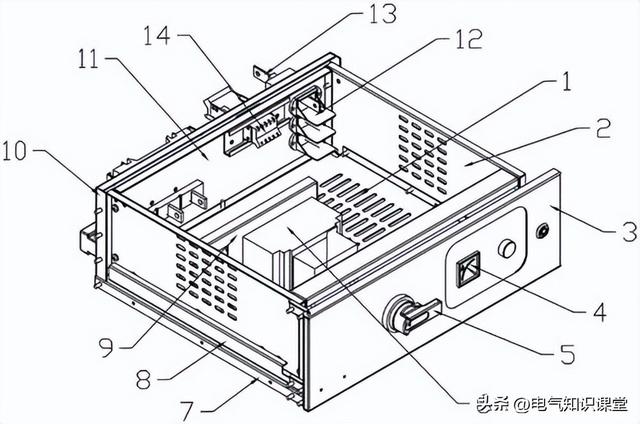 13
14
12
11
1
2
10
3
4
9
5
8
7
头条 @电气知识课堂