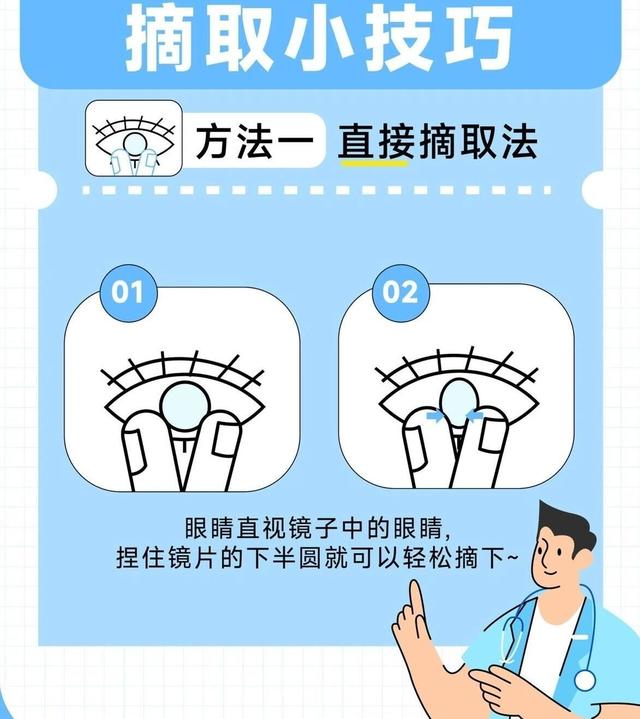 摘取小技巧

方法一 直接摘取法

01

02

眼睛直视镜子中的眼睛，
捏住镜片的下半圆就可以轻松摘下~