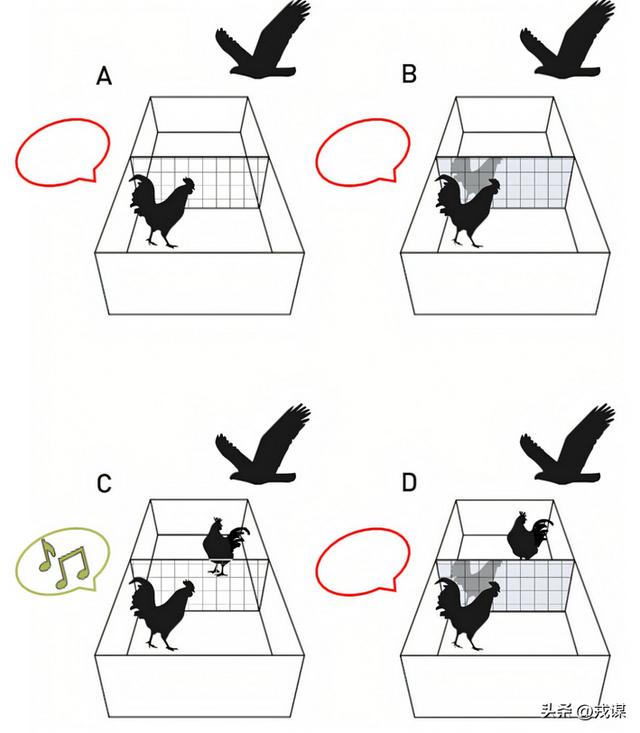 A

B

C

D

头条 @戎谋