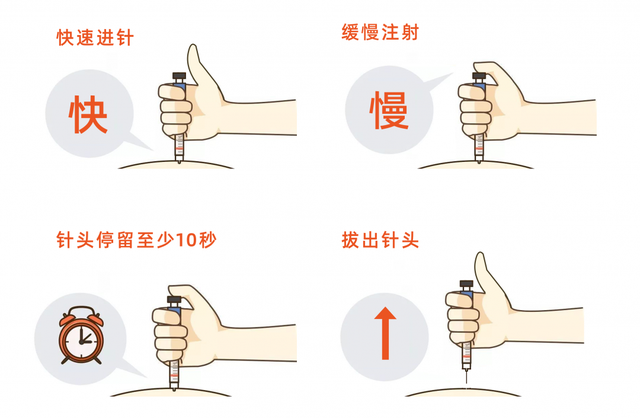 快速进针

快

缓慢注射

慢

针头停留至少10秒

拔出针头