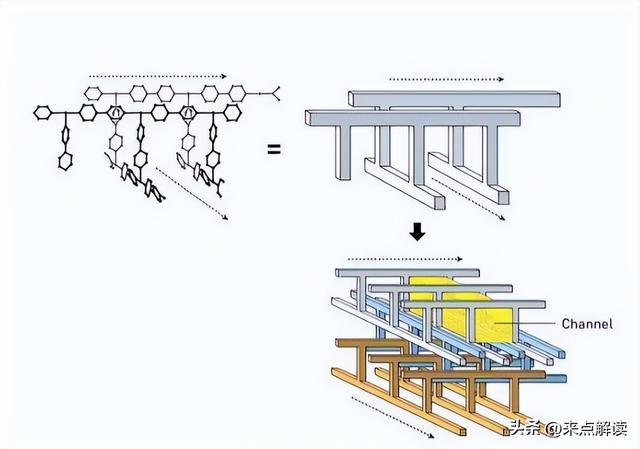 =

Channel

头条 @来点解读