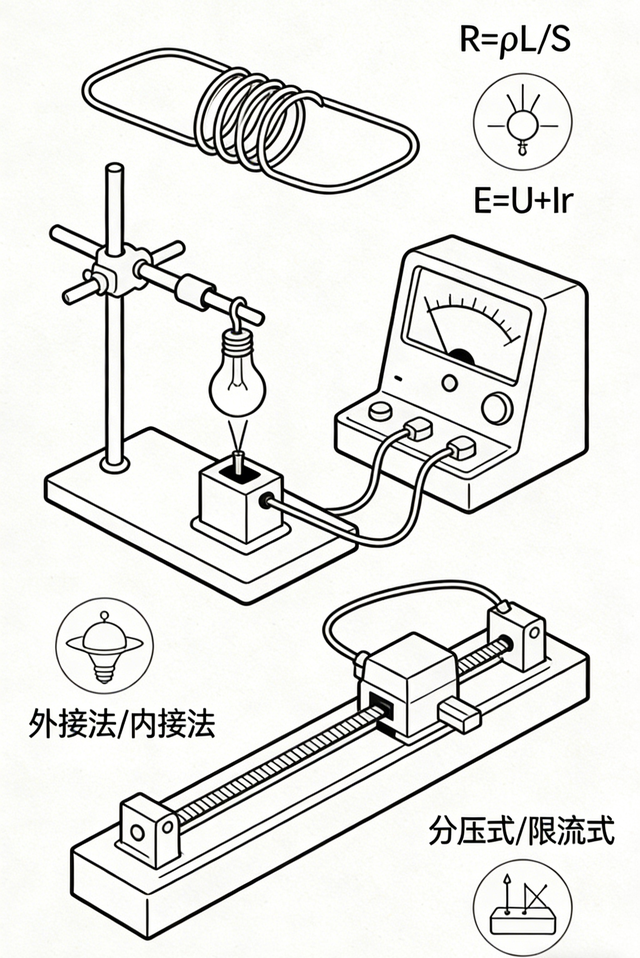 $R=\rho L/S$

$E=U+Ir$

外接法/内接法

分压式/限流式