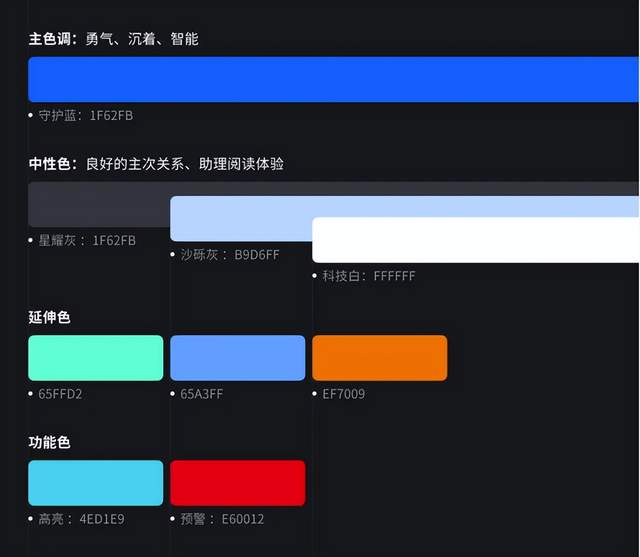 主色调：勇气、沉着、智能

• 守护蓝：1F62FB

中性色：良好的主次关系、助理阅读体验

• 星耀灰：1F62FB

• 沙砾灰：B9D6FF

• 科技白：FFFFFF

延伸色

• 65FFD2

• 65A3FF

• EF7009

功能色

• 高亮：4ED1E9

• 预警：E60012