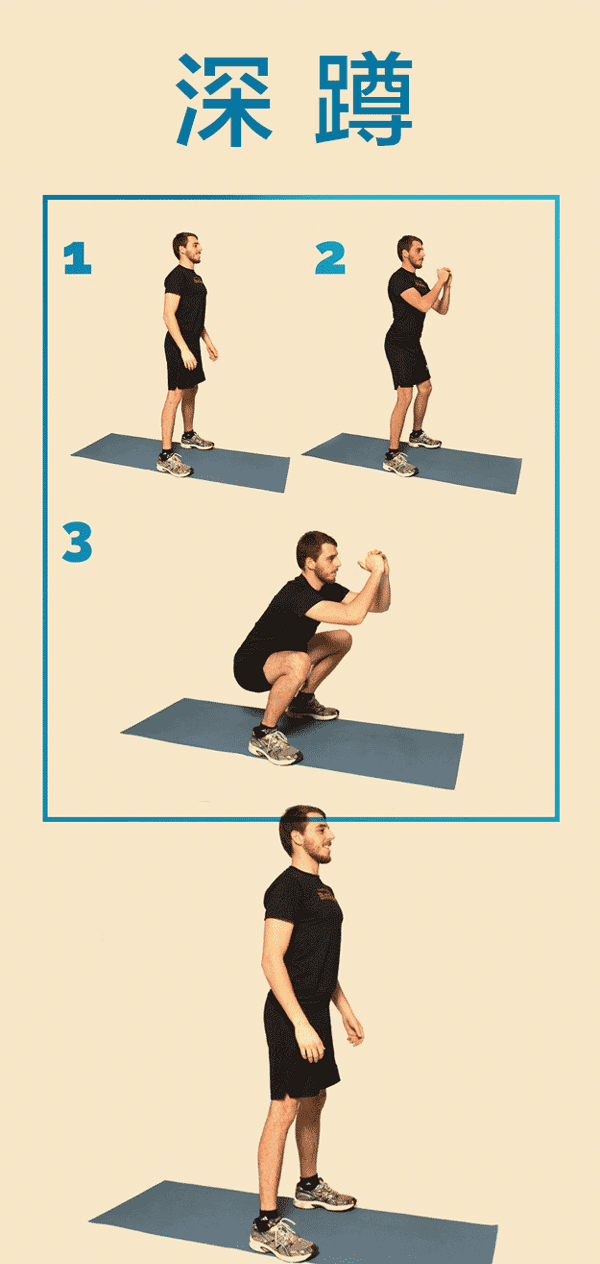 深蹲

1

2

3