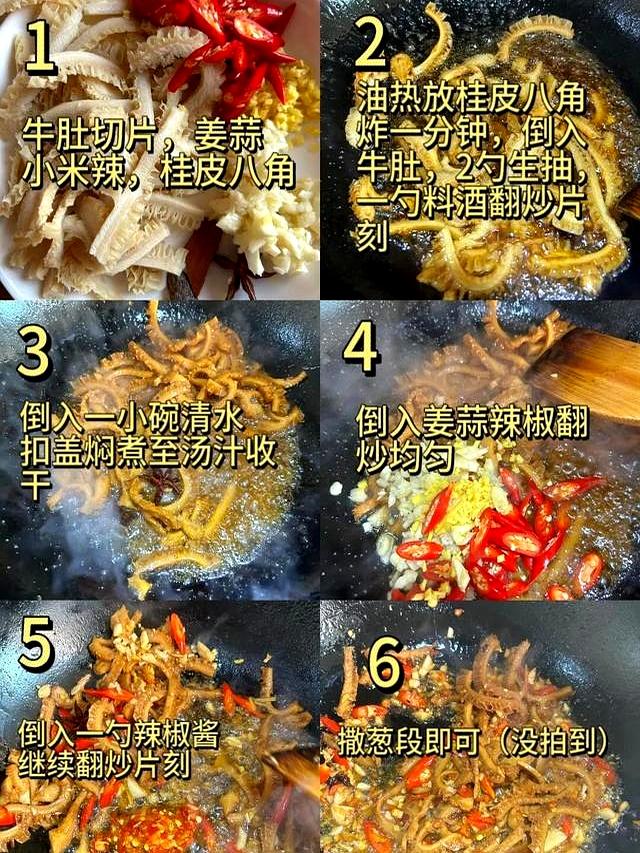 1
牛肚切片，姜蒜小米辣，桂皮八角

2
油热放桂皮八角炸一分钟，倒入牛肚，2勺生抽，一勺料酒翻炒片刻

3
倒入一小碗清水扣盖焖煮至汤汁收干

4
倒入姜蒜辣椒翻炒均匀

5
倒入一勺辣椒酱继续翻炒片刻

6
撒葱段即可（没拍到）