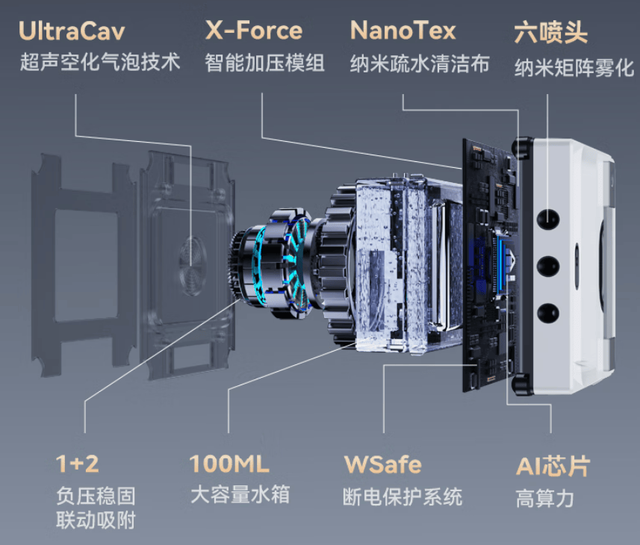 UltraCav
超声空化气泡技术

X-Force
智能加压模组

NanoTex
纳米疏水清洁布

六喷头
纳米矩阵雾化

1+2
负压稳固
联动吸附

100ML
大容量水箱

WSafe
断电保护系统

AI芯片
高算力