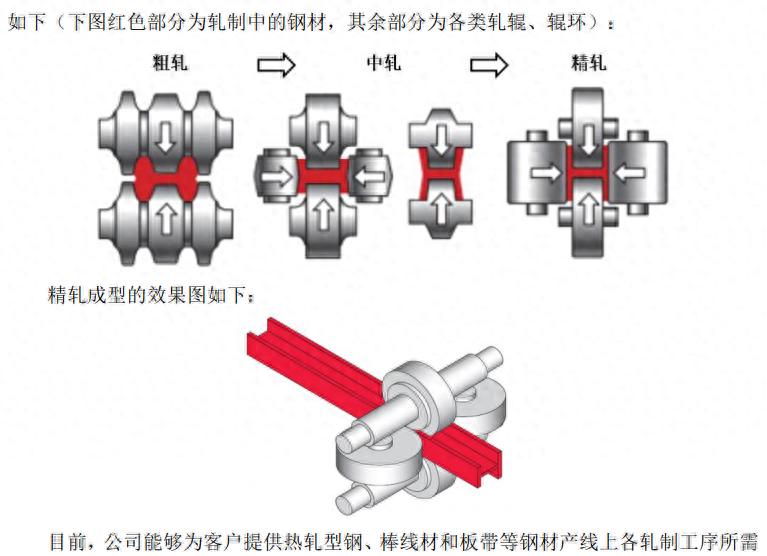 如下（下图红色部分为轧制中的钢材，其余部分为各类轧辊、辊环）：

粗轧

中轧

精轧

精轧成型的效果图如下：

目前，公司能够为客户提供热轧型钢、棒线材和板带等钢材产线上各轧制工序所需