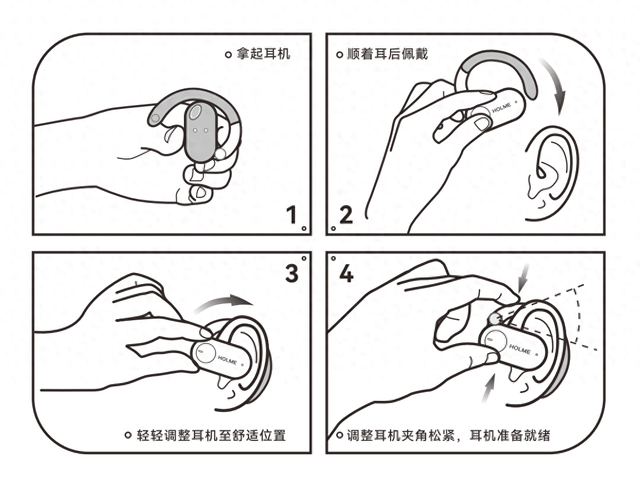 拿起耳机

1

顺着耳后佩戴

HOLME

2

3

HOLME

轻轻调整耳机至舒适位置

4

HOLME

调整耳机夹角松紧，耳机准备就绪