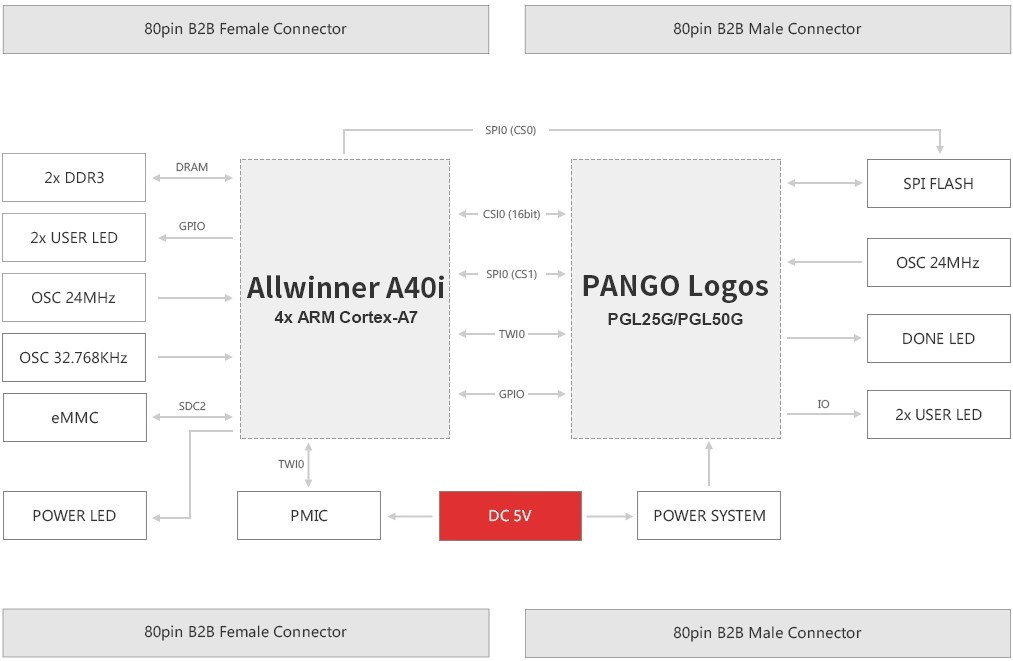 80pin B2B Female Connector

80pin B2B Male Connector

SPI0 (CS0)

2x DDR3

DRAM

2x USER LED

GPIO

OSC 24MHz

OSC 32.768KHz

eMMC

SDC2

Allwinner A40i
4x ARM Cortex-A7

CSI0 (16bit)

SPI0 (CS1)

TWI0

GPIO

PANGO Logos
PGL25G/PGL50G

SPI FLASH

OSC 24MHz

DONE LED

IO

2x USER LED

TWI0

POWER LED

PMIC

DC 5V

POWER SYSTEM

80pin B2B Female Connector

80pin B2B Male Connector