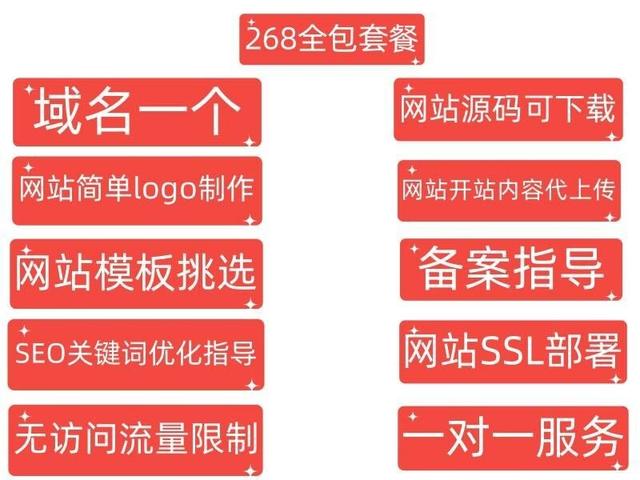 268全包套餐

域名一个

网站简单logo制作

网站模板挑选

SEO关键词优化指导

无访问流量限制

网站源码可下载

网站开站内容代上传

备案指导

网站SSL部署

一对一服务