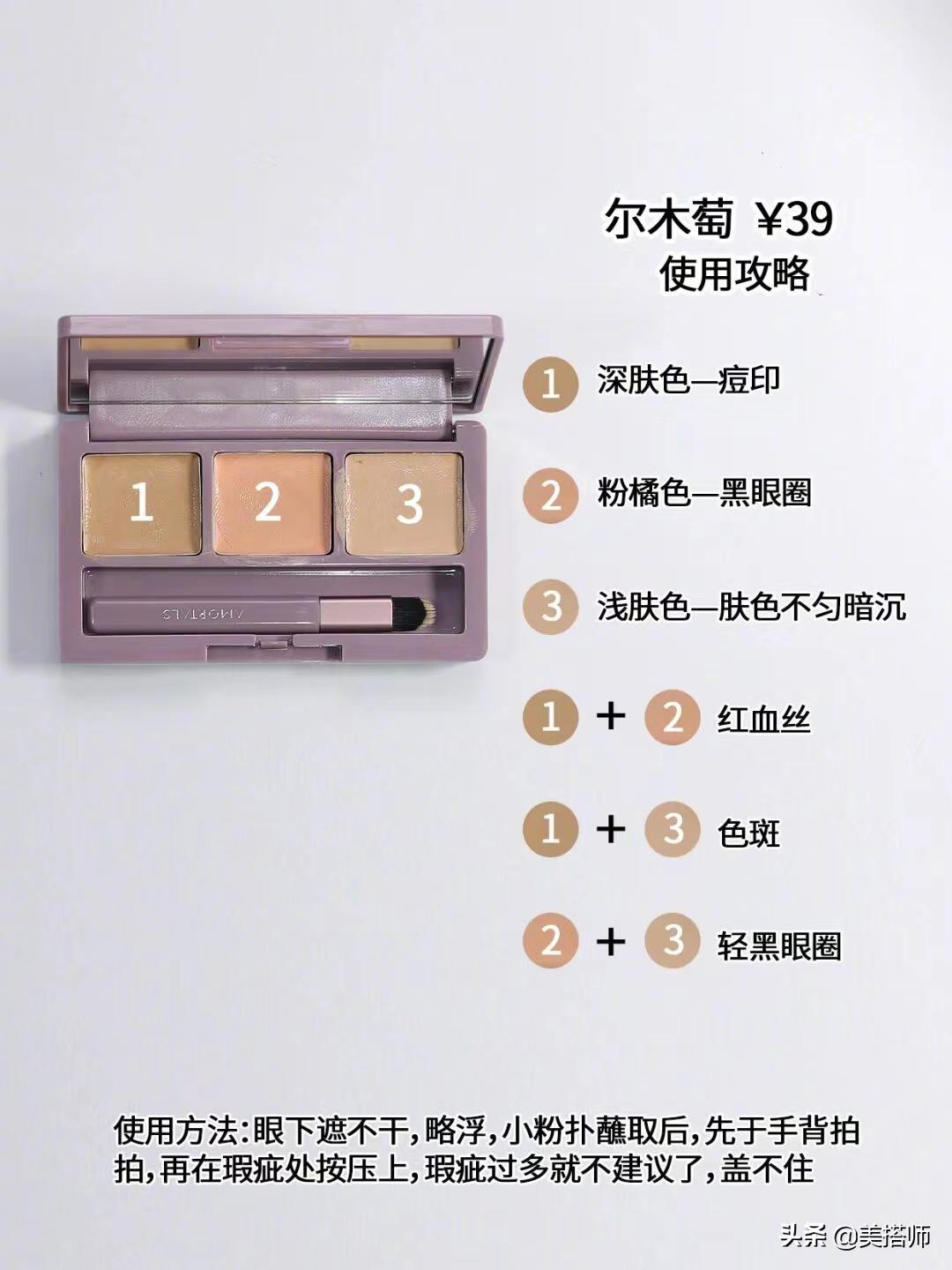 尔木萄 ¥39
使用攻略

1 2 3

AMORTALS

1 深肤色—痘印

2 粉橘色—黑眼圈

3 浅肤色—肤色不匀暗沉

1 + 2 红血丝

1 + 3 色斑

2 + 3 轻黑眼圈

使用方法：眼下遮不干，略浮，小粉扑蘸取后，先于手背拍拍，再在瑕疵处按压上，瑕疵过多就不建议了，盖不住

头条 @美搭师